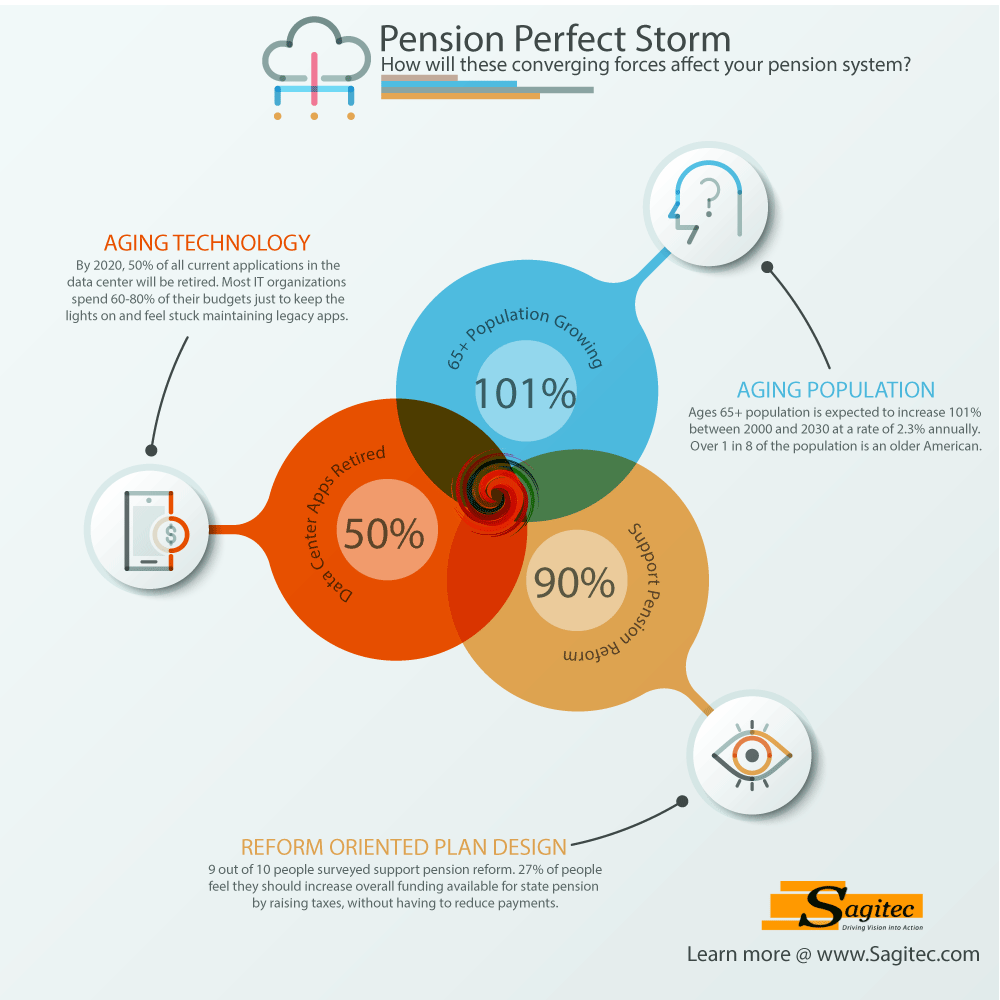 Pension Perfect Storm
How will these converging forces affect your pension system?

AGING TECHNOLOGY
By 2020, 50% of all current applications in the data center will be retired. Most IT organizations spend 60-80% of their budgets just to keep the lights on and feel stuck maintaining legacy apps.

65+ Population Growing
101%

AGING POPULATION
Ages 65+ population is expected to increase 101% between 2000 and 2030 at a rate of 2.3% annually. Over 1 in 8 of the population is an older American.

Data Center Apps Retired
50%

Support Pension Reform
90%

REFORM ORIENTED PLAN DESIGN
9 out of 10 people surveyed support pension reform. 27% of people feel they should increase overall funding available for state pension by raising taxes, without having to reduce payments.

Sagitec
Driving Vision into Action

Learn more @ www.Sagitec.com